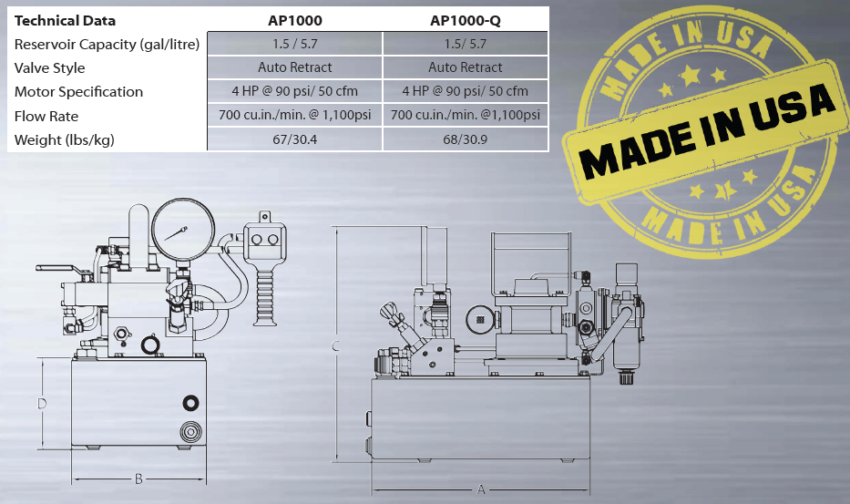 | Technical Data | AP1000 | AP1000-Q |
|---|---|---|
| Reservoir Capacity (gal/litre) | 1.5 / 5.7 | 1.5/ 5.7 |
| Valve Style | Auto Retract | Auto Retract |
| Motor Specification | 4 HP @ 90 psi/ 50 cfm | 4 HP @ 90 psi/ 50 cfm |
| Flow Rate | 700 cu.in./min. @ 1,100psi | 700 cu.in./min. @1,100psi |
| Weight (lbs/kg) | 67/30.4 | 68/30.9 |

MADE IN USA
MADE IN USA
MADE IN USA

D
B
C
A